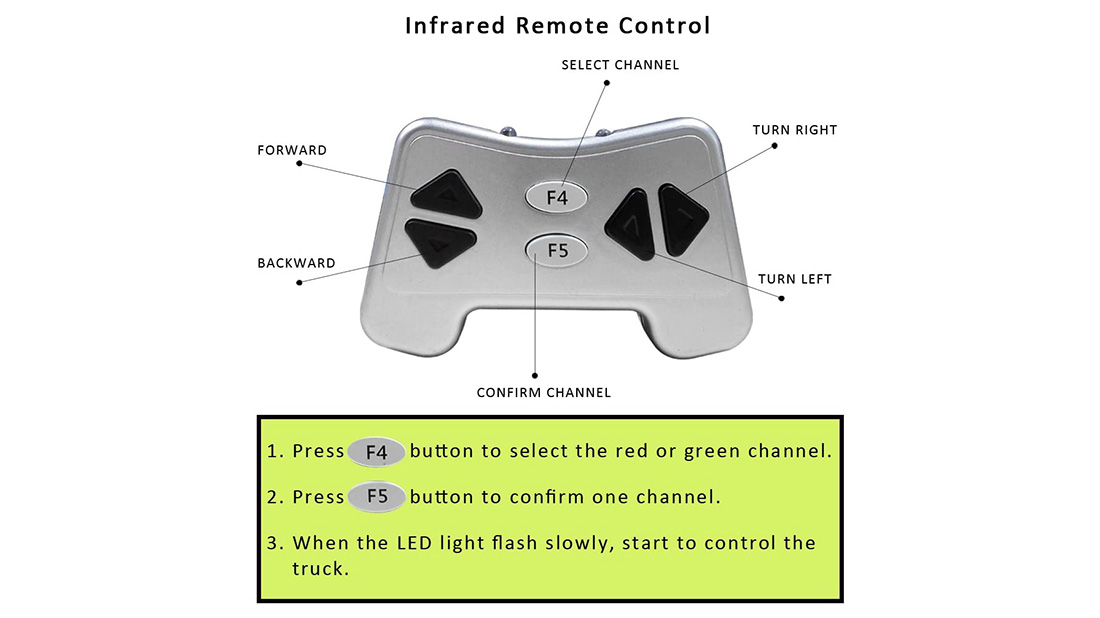 Infrared Remote Control

SELECT CHANNEL

FORWARD

TURN RIGHT

F4

F5

BACKWARD

TURN LEFT

CONFIRM CHANNEL

1. Press F4 button to select the red or green channel.

2. Press F5 button to confirm one channel.

3. When the LED light flash slowly, start to control the truck.